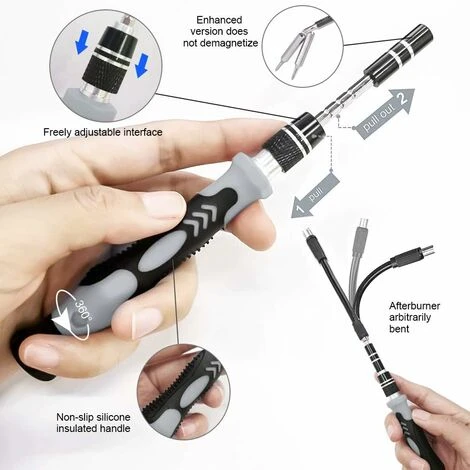 Enhanced version does not demagnetize

Freely adjustable interface

pull out 2

1 pull

360°

Afterburner arbitrarily bent

Non-slip silicone insulated handle