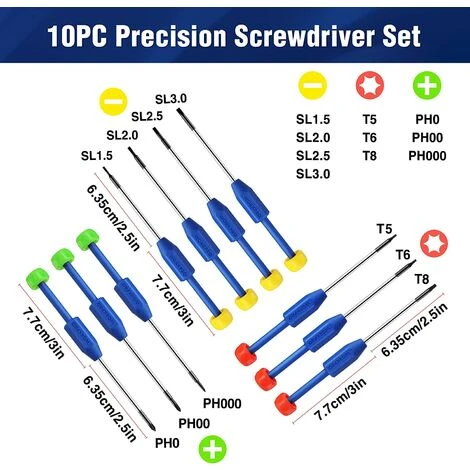 10PC Precision Screwdriver Set

SL1.5
SL2.0
SL2.5
SL3.0

T5
T6
T8

PH0
PH00
PH000

SL3.0
SL2.5
SL2.0
SL1.5

6.35cm/2.5in
7.7cm/3in

T5
T6
T8

6.35cm/2.5in
7.7cm/3in

7.7cm/3in
6.35cm/2.5in

PH000
PH00
PH0