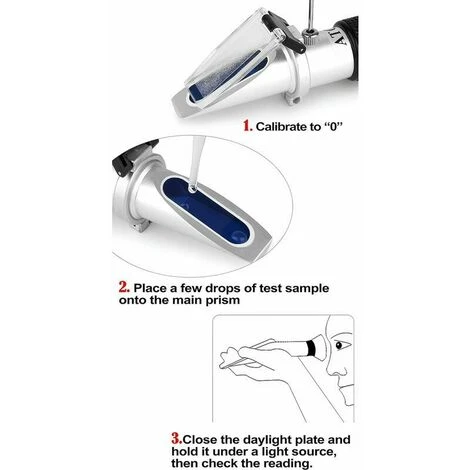 AT

1. Calibrate to “0”

2. Place a few drops of test sample onto the main prism

3.Close the daylight plate and hold it under a light source, then check the reading.