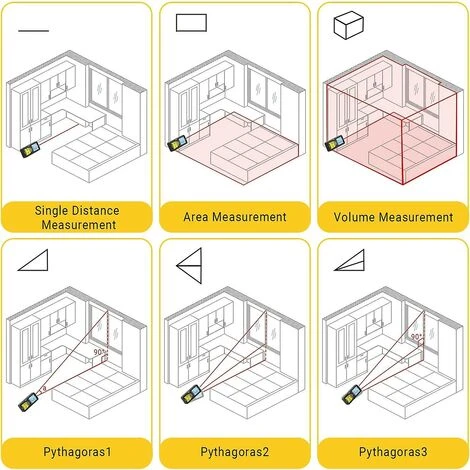 Single Distance Measurement

Area Measurement

Volume Measurement

90°

Pythagoras1

Pythagoras2

90°

Pythagoras3