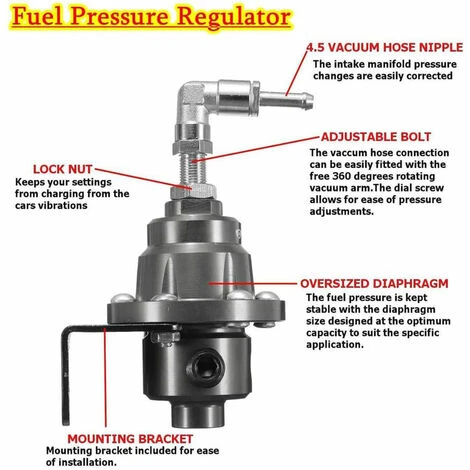 Fuel Pressure Regulator

4.5 VACUUM HOSE NIPPLE
The intake manifold pressure changes are easily corrected

ADJUSTABLE BOLT
The vaccum hose connection can be easily fitted with the free 360 degrees rotating vacuum arm.The dial screw allows for ease of pressure adjustments.

LOCK NUT
Keeps your settings from charging from the cars vibrations

OVERSIZED DIAPHRAGM
The fuel pressure is kept stable with the diaphragm size designed at the optimum capacity to suit the specific application.

MOUNTING BRACKET
Mounting bracket included for ease of installation.