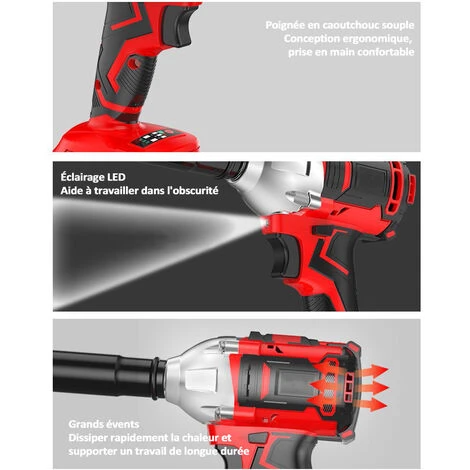 Poignée en caoutchouc souple
Conception ergonomique, prise en main confortable

Éclairage LED
Aide à travailler dans l'obscurité

Grands évents
Dissiper rapidement la chaleur et supporter un travail de longue durée