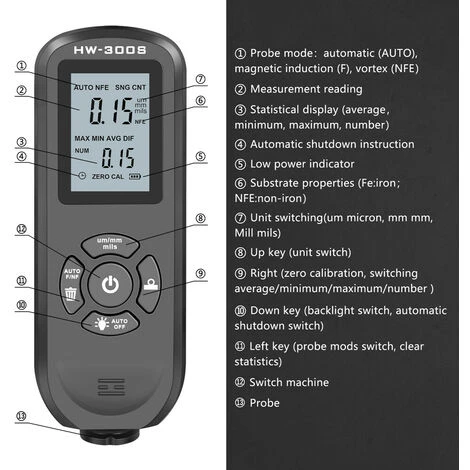 HW-300S

①
②
③
④
⑤
⑥
⑦
⑧
⑨
⑩
⑪
⑫
⑬

AUTO NFE SNG CNT
0.15 um mm mils
NFE
MAX MIN AVG DIF
NUM 0.15
ZERO CAL

um/mm mils
AUTO F/NF
AUTO OFF

① Probe mode: automatic (AUTO), magnetic induction (F), vortex (NFE)

② Measurement reading

③ Statistical display (average, minimum, maximum, number)

④ Automatic shutdown instruction

⑤ Low power indicator

⑥ Substrate properties (Fe:iron; NFE:non-iron)

⑦ Unit switching(um micron, mm mm, Mill mils)

⑧ Up key (unit switch)

⑨ Right (zero calibration, switching average/minimum/maximum/number )

⑩ Down key (backlight switch, automatic shutdown switch)

⑪ Left key (probe mods switch, clear statistics)

⑫ Switch machine

⑬ Probe