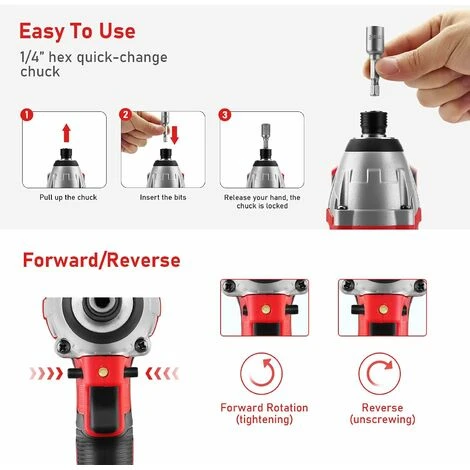 Easy To Use

1/4" hex quick-change chuck

1

Pull up the chuck

2

Insert the bits

3

Release your hand, the chuck is locked

Forward/Reverse

Forward Rotation (tightening)

Reverse (unscrewing)