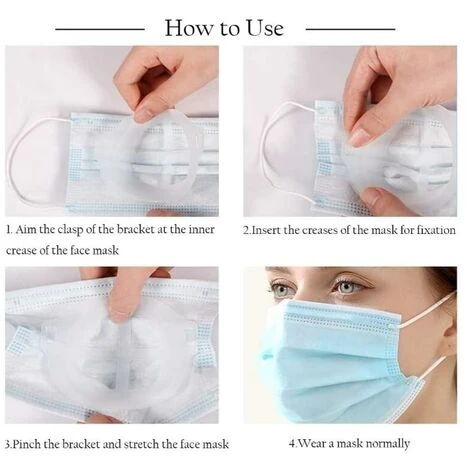 How to Use

1. Aim the clasp of the bracket at the inner crease of the face mask

2.Insert the creases of the mask for fixation

3.Pinch the bracket and stretch the face mask

4.Wear a mask normally