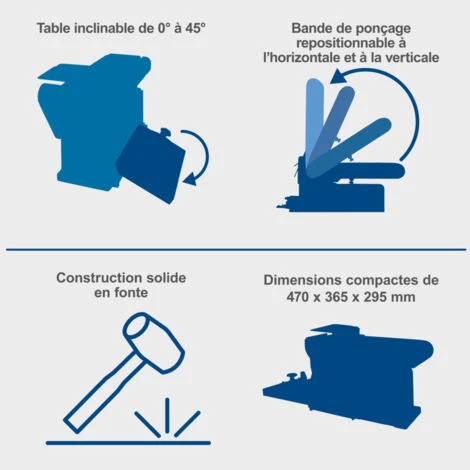 Table inclinable de 0° à 45°

Bande de ponçage repositionnable à l'horizontale et à la verticale

Construction solide en fonte

Dimensions compactes de 470 x 365 x 295 mm